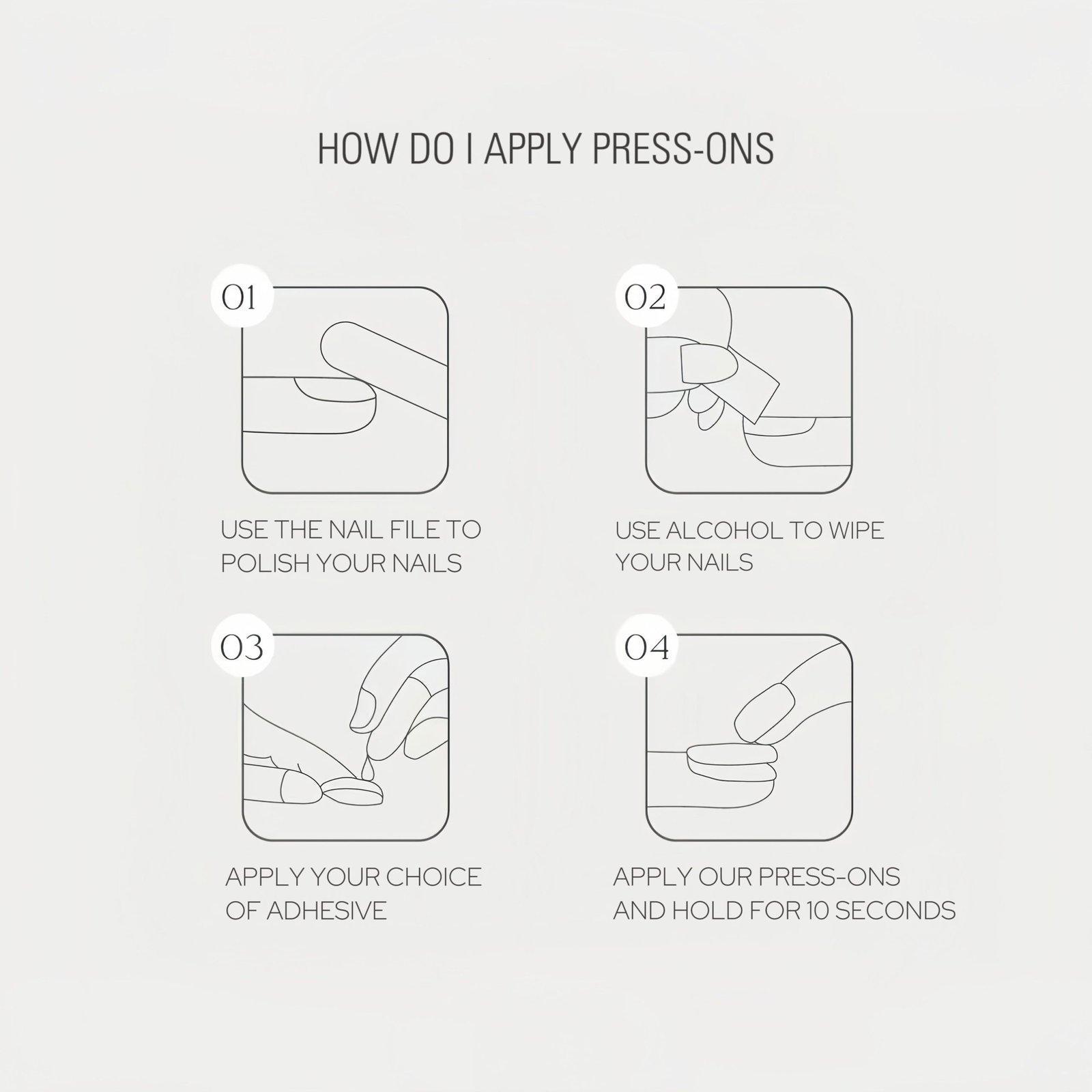 HOW DO I APPLY PRESS-ONS

01

USE THE NAIL FILE TO POLISH YOUR NAILS

02

USE ALCOHOL TO WIPE YOUR NAILS

03

APPLY YOUR CHOICE OF ADHESIVE

04

APPLY OUR PRESS-ONS AND HOLD FOR 10 SECONDS